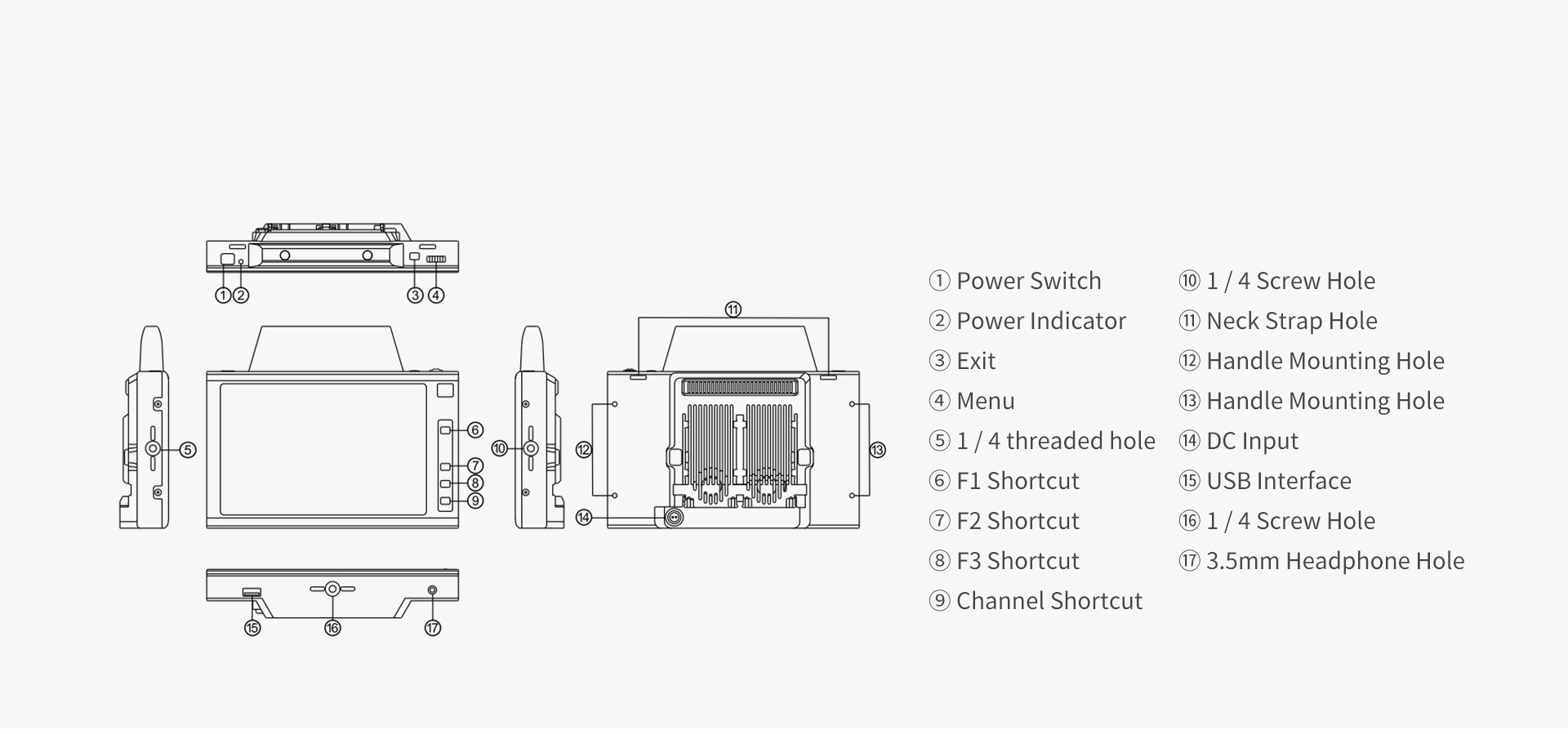 ① ②
③ ④
⑤
⑥
⑦
⑧
⑨
⑩
⑪
⑫
⑬
⑭
⑮ ⑯ ⑰

① Power Switch
② Power Indicator
③ Exit
④ Menu
⑤ 1 / 4 threaded hole
⑥ F1 Shortcut
⑦ F2 Shortcut
⑧ F3 Shortcut
⑨ Channel Shortcut

⑩ 1 / 4 Screw Hole
⑪ Neck Strap Hole
⑫ Handle Mounting Hole
⑬ Handle Mounting Hole
⑭ DC Input
⑮ USB Interface
⑯ 1 / 4 Screw Hole
⑰ 3.5mm Headphone Hole