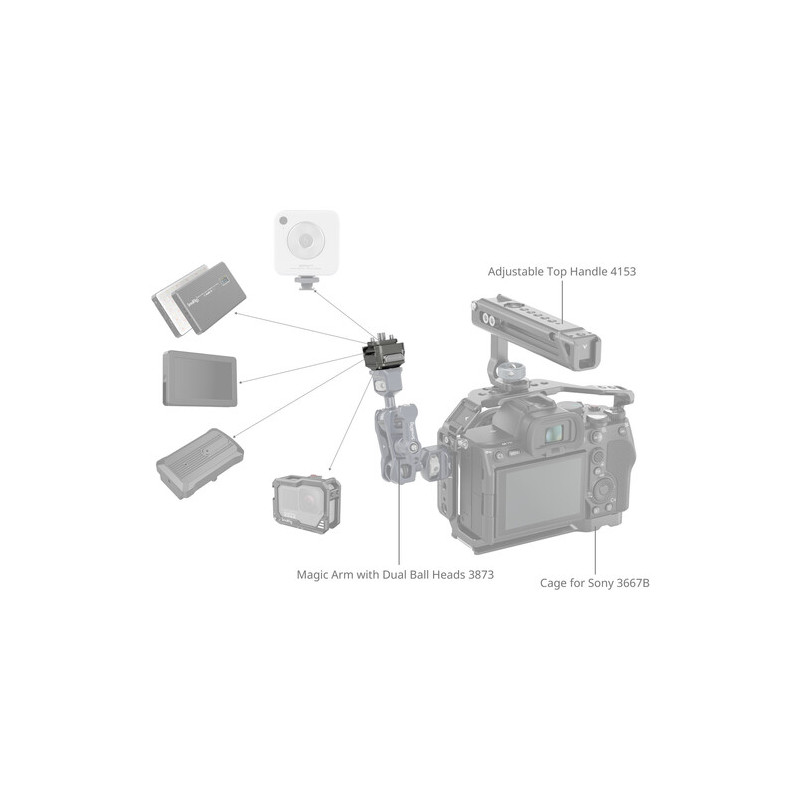 Adjustable Top Handle 4153

Magic Arm with Dual Ball Heads 3873

Cage for Sony 3667B