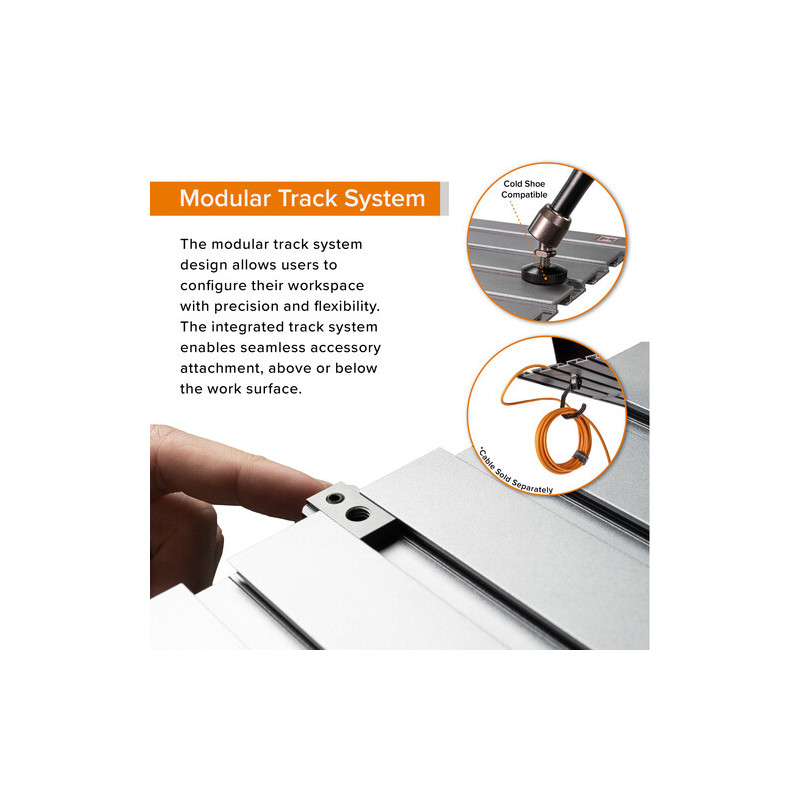 Modular Track System

The modular track system design allows users to configure their workspace with precision and flexibility. The integrated track system enables seamless accessory attachment, above or below the work surface.

Cold Shoe Compatible

*Cable Sold Separately