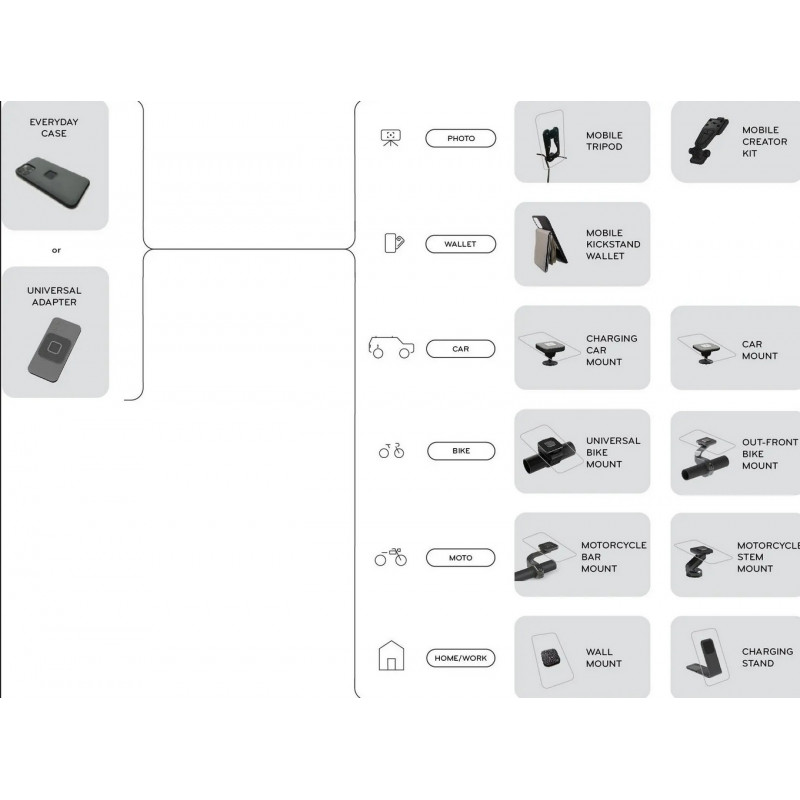 EVERYDAY CASE

or

UNIVERSAL ADAPTER

PHOTO

MOBILE TRIPOD

MOBILE CREATOR KIT

WALLET

MOBILE KICKSTAND WALLET

CAR

CHARGING CAR MOUNT

CAR MOUNT

BIKE

UNIVERSAL BIKE MOUNT

OUT-FRONT BIKE MOUNT

MOTO

MOTORCYCLE BAR MOUNT

MOTORCYCLE STEM MOUNT

HOME/WORK

WALL MOUNT

CHARGING STAND